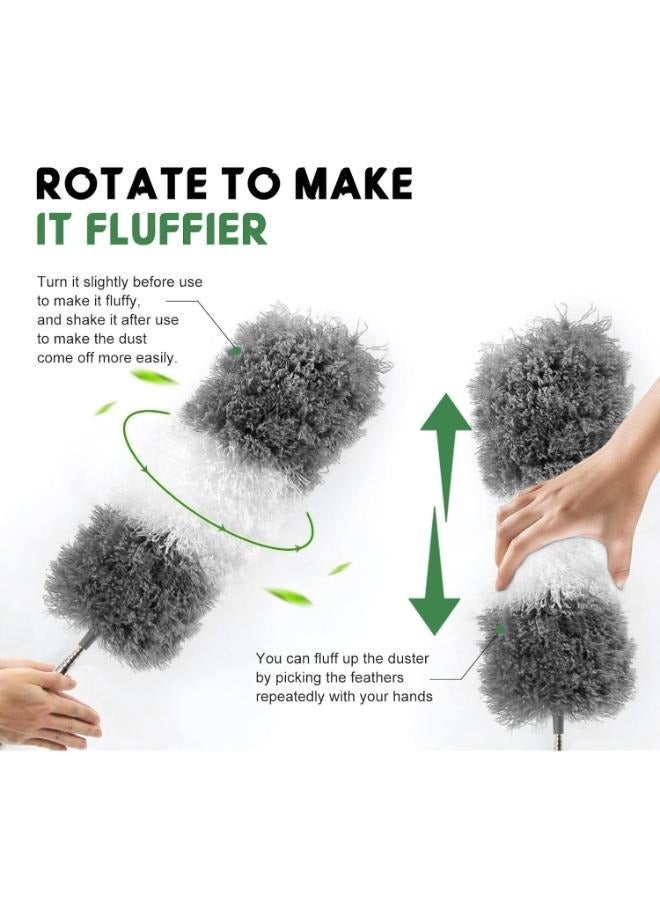 ROTATE TO MAKE
IT FLUFFIER

Turn it slightly before use to make it fluffy, and shake it after use to make the dust come off more easily.

You can fluff up the duster by picking the feathers repeatedly with your hands